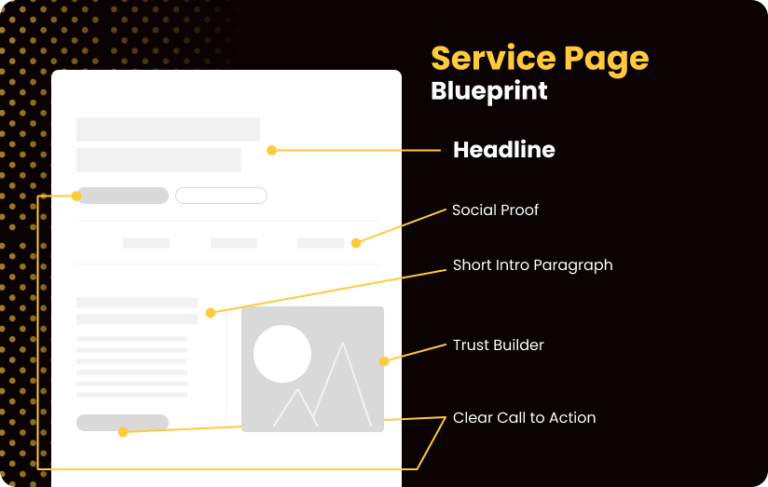 Service Page
Blueprint

Headline

Social Proof

Short Intro Paragraph

Trust Builder

Clear Call to Action